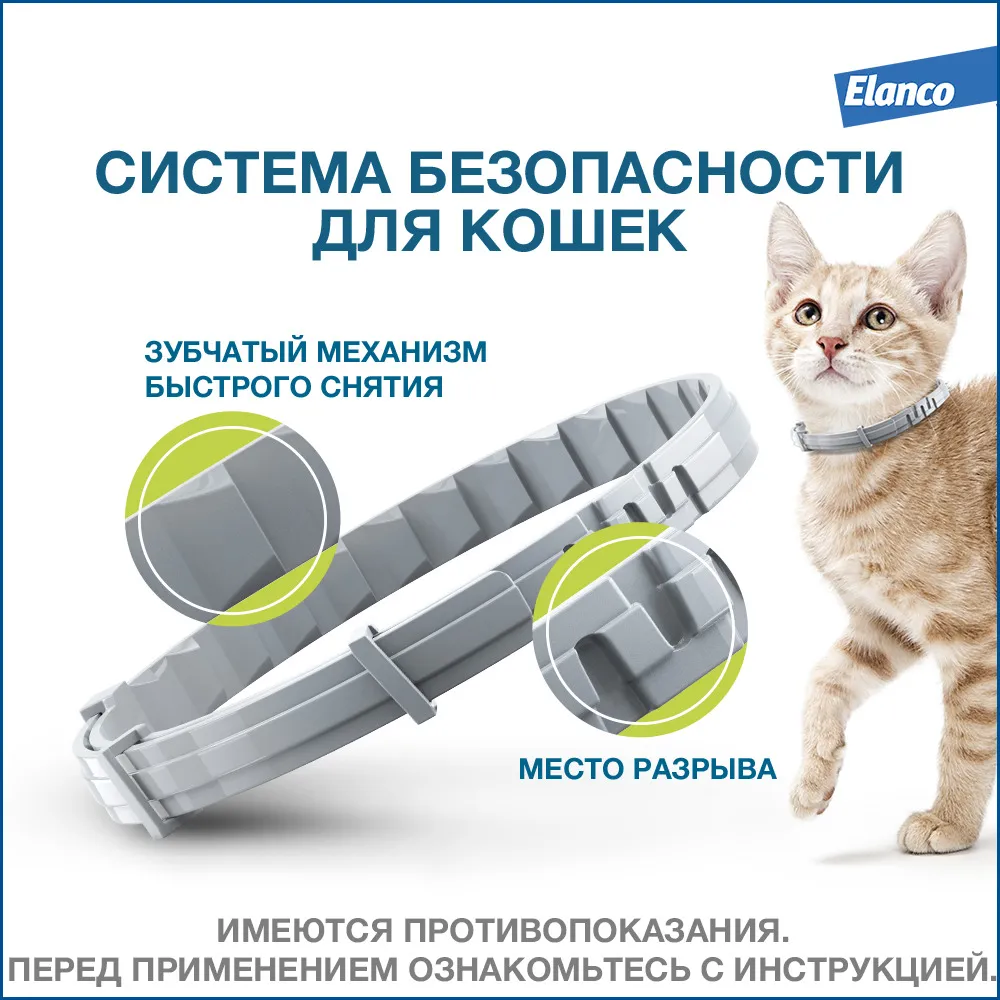 Elanco

СИСТЕМА БЕЗОПАСНОСТИ ДЛЯ КОШЕК

ЗУБЧАТЫЙ МЕХАНИЗМ БЫСТРОГО СНЯТИЯ

МЕСТО РАЗРЫВА

ИМЕЮТСЯ ПРОТИВОПОКАЗАНИЯ.
ПЕРЕД ПРИМЕНЕНИЕМ ОЗНАКОМЬТЕСЬ С ИНСТРУКЦИЕЙ.