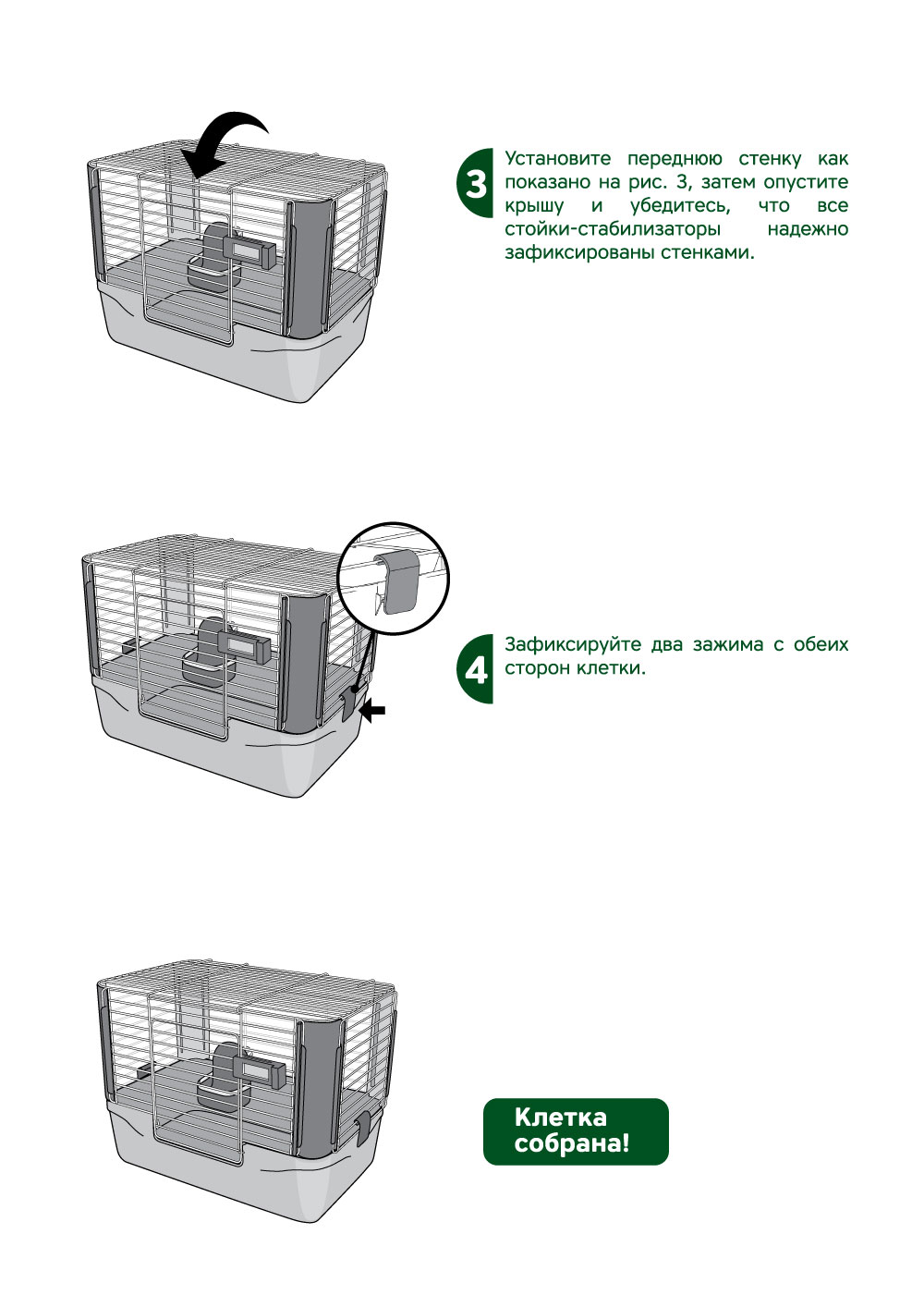 3 Установите переднюю стенку как показано на рис. 3, затем опустите крышу и убедитесь, что все стойки-стабилизаторы надежно зафиксированы стенками.

4 Зафиксируйте два зажима с обеих сторон клетки.

Клетка собрана!